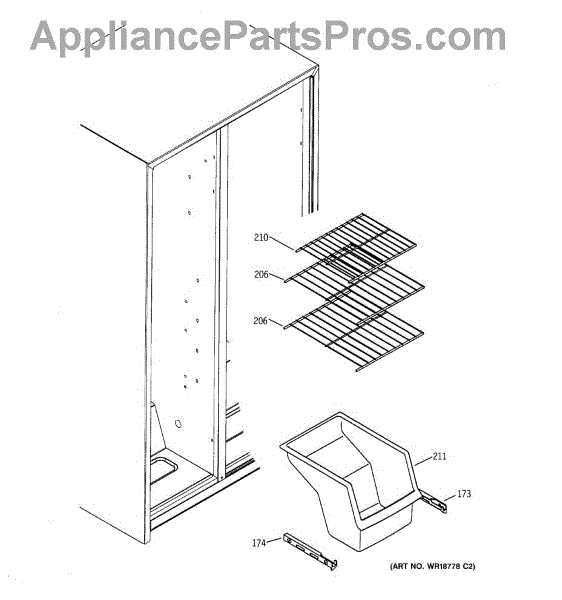 AppliancePartsPros.com

210

206

206

211

173

174

(ART NO. WR18778 C2)