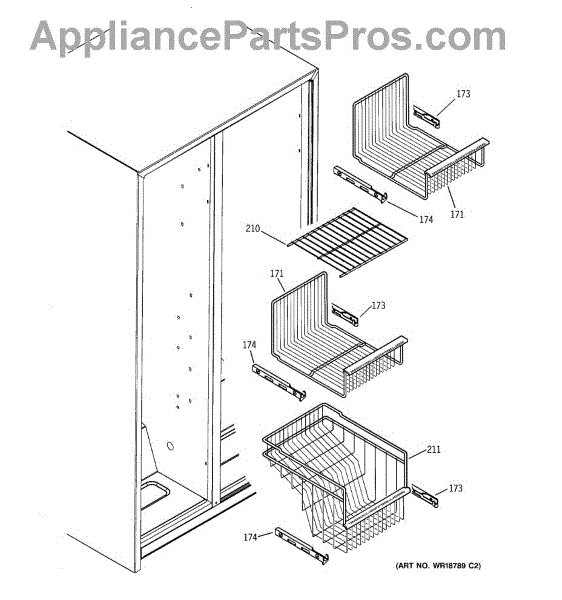 AppliancePartsPros.com

173
174
171
210
171
173
174
211
173
174

(ART NO. WR18789 C2)