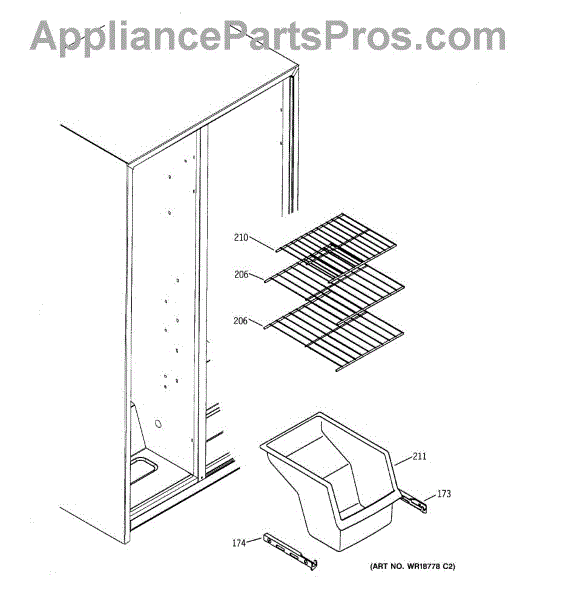 AppliancePartsPros.com

210

206

206

211

173

174

(ART NO. WR18778 C2)