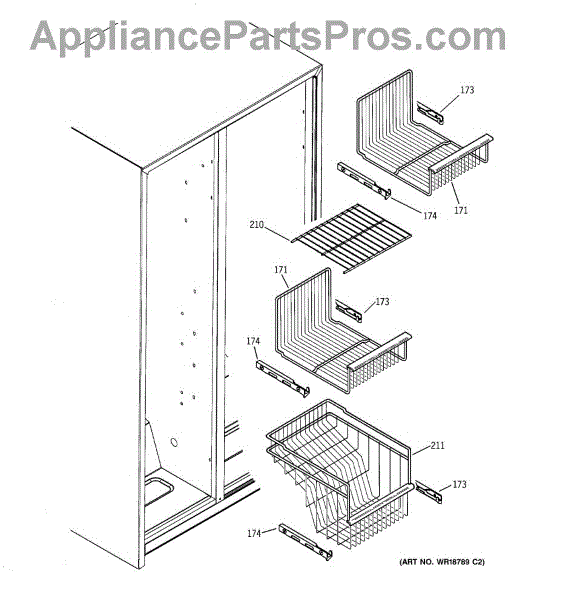 AppliancePartsPros.com

173

174

171

210

171

173

174

211

173

174

(ART NO. WR18789 C2)