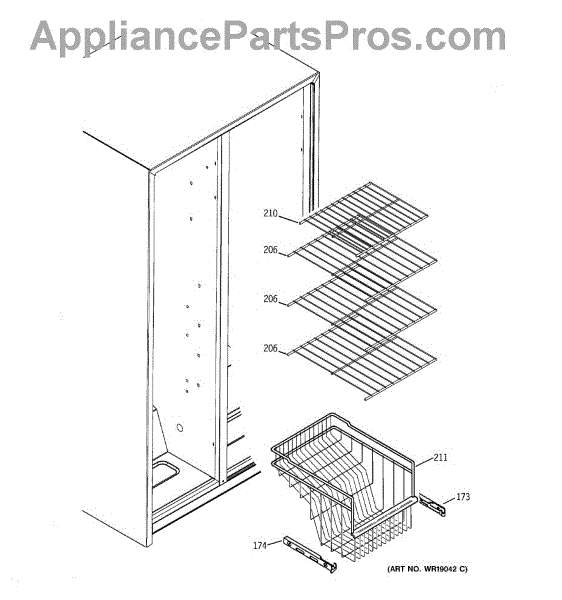 AppliancePartsPros.com

210

206

206

206

211

173

174

(ART NO. WR19042 C)