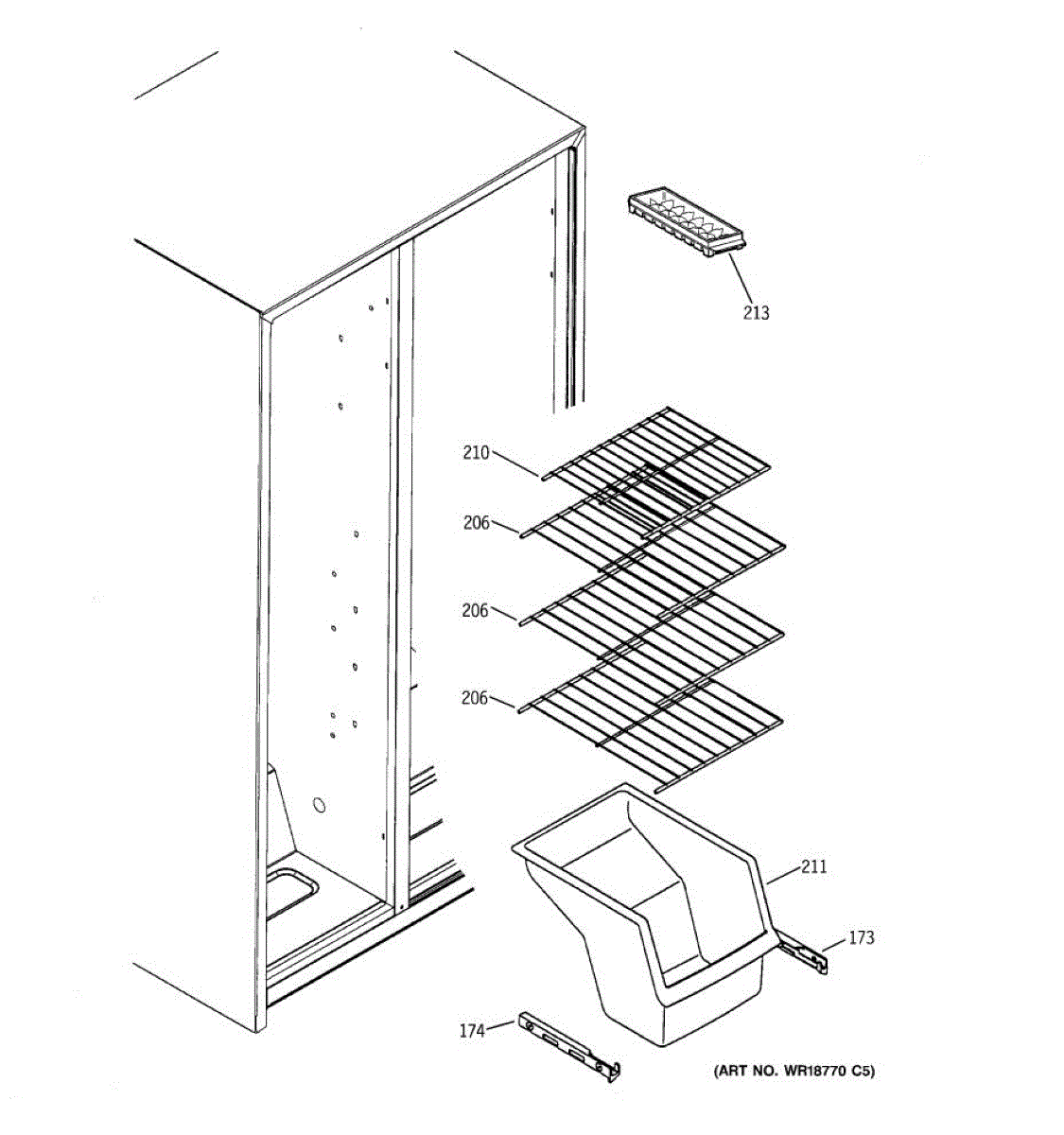 213
210
206
206
206
211
173
174
(ART NO. WR18770 C5)