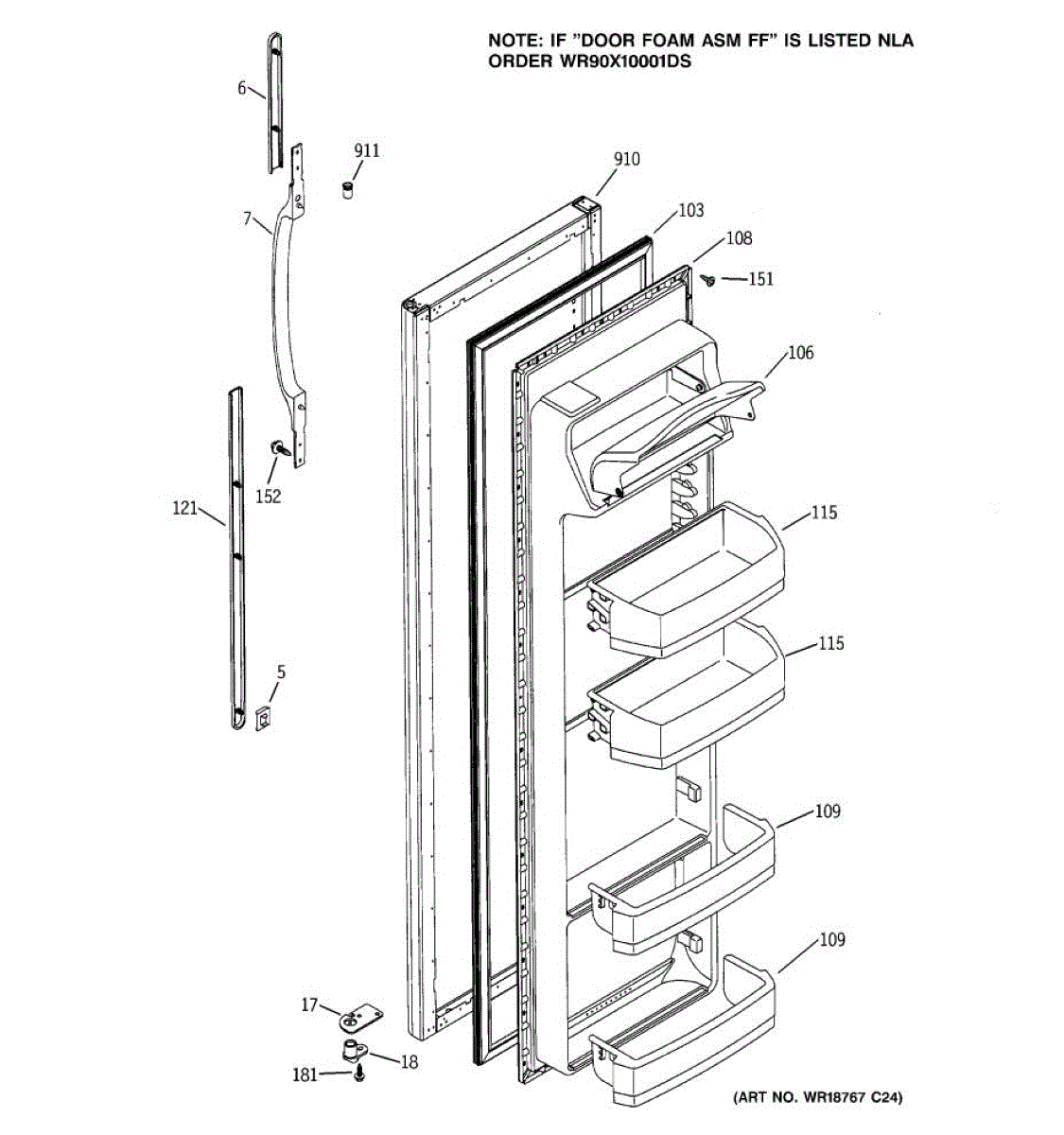 NOTE: IF "DOOR FOAM ASM FF" IS LISTED NLA ORDER WR90X10001DS

6
911
910
7
103
108
151
106
152
121
115
115
5
109
109
17
18
181

(ART NO. WR18767 C24)