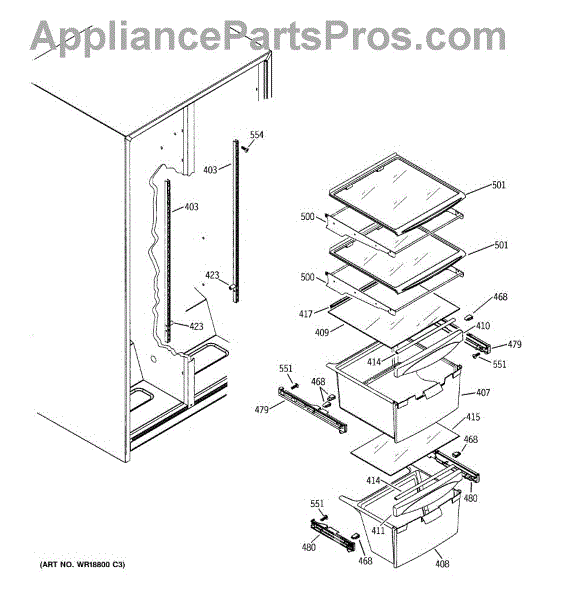 AppliancePartsPros.com

554
403
403
423
423
501
500
501
500
468
417
410
409
479
414
551
551
468
407
479
415
468
414
480
551
411
480
468
408

(ART NO. WR18800 C3)