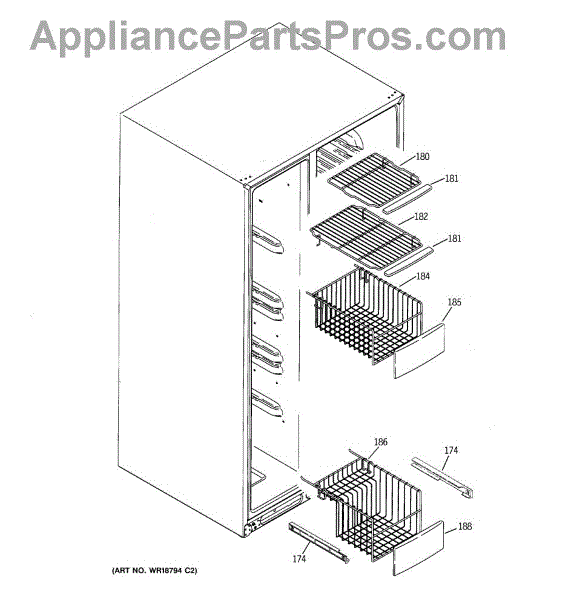 AppliancePartsPros.com

180
181
182
181
184
185
186
174
188
174

(ART NO. WR18794 C2)