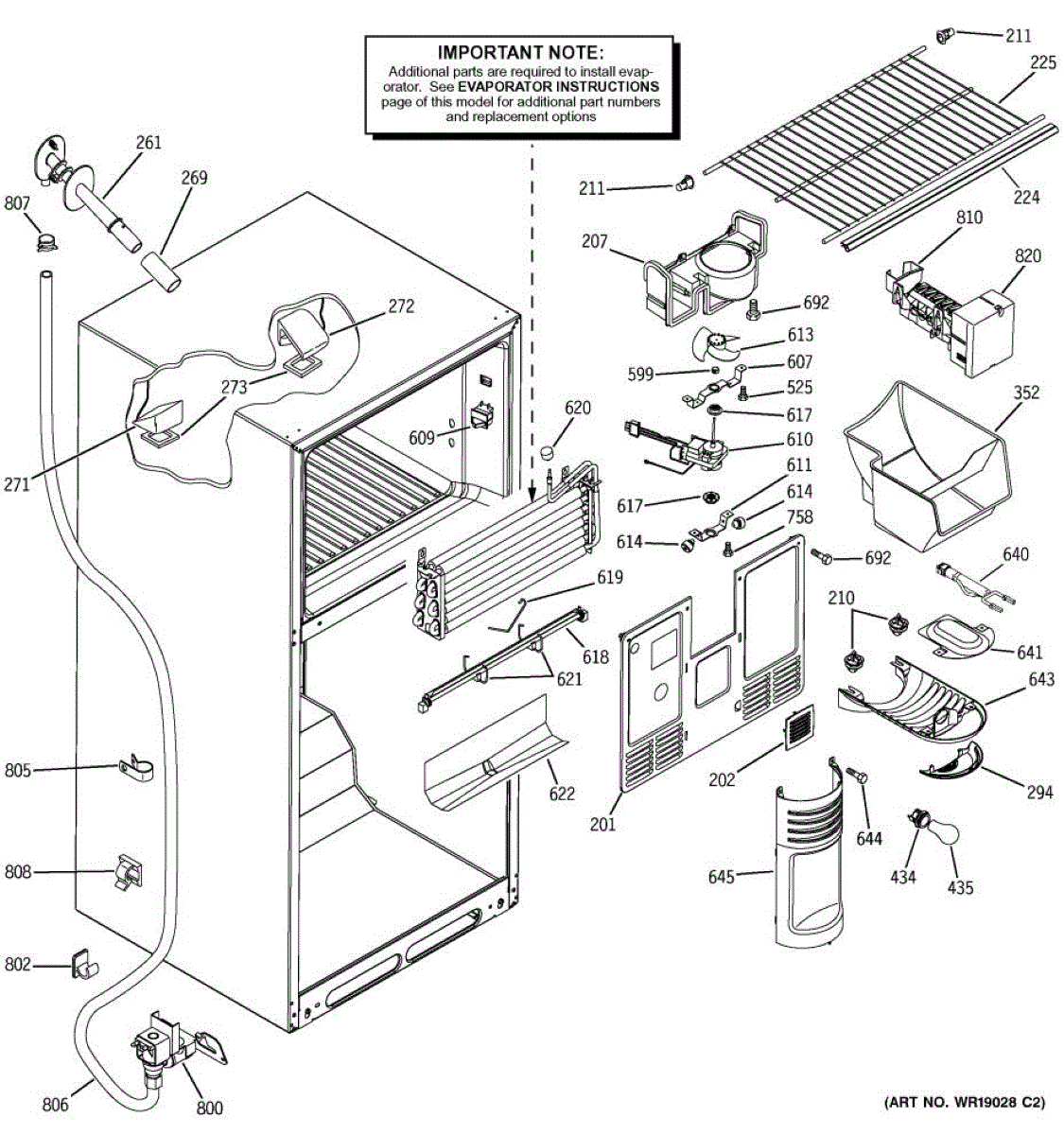 IMPORTANT NOTE:
Additional parts are required to install evaporator. See EVAPORATOR INSTRUCTIONS page of this model for additional part numbers and replacement options

211
225
261
269
807
211
224
207
810
820
272
692
613
273
599
607
525
617
352
609
620
610
271
611
617
614
614
758
692
640
619
210
618
641
621
643
805
622
202
294
201
644
808
645
434
435
802
806
800
(ART NO. WR19028 C2)