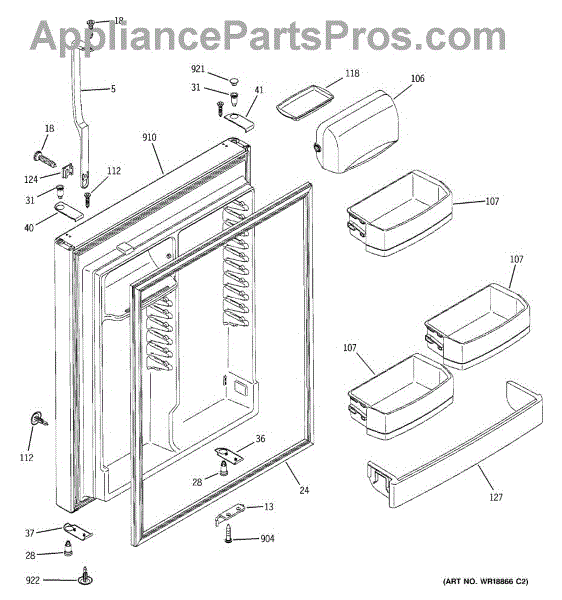 AppliancePartsPros.com

18
5
921
31
41
118
106
18
910
124
112
31
40
107
107
107
112
36
28
24
127
13
37
904
28
922

(ART NO. WR18866 C2)