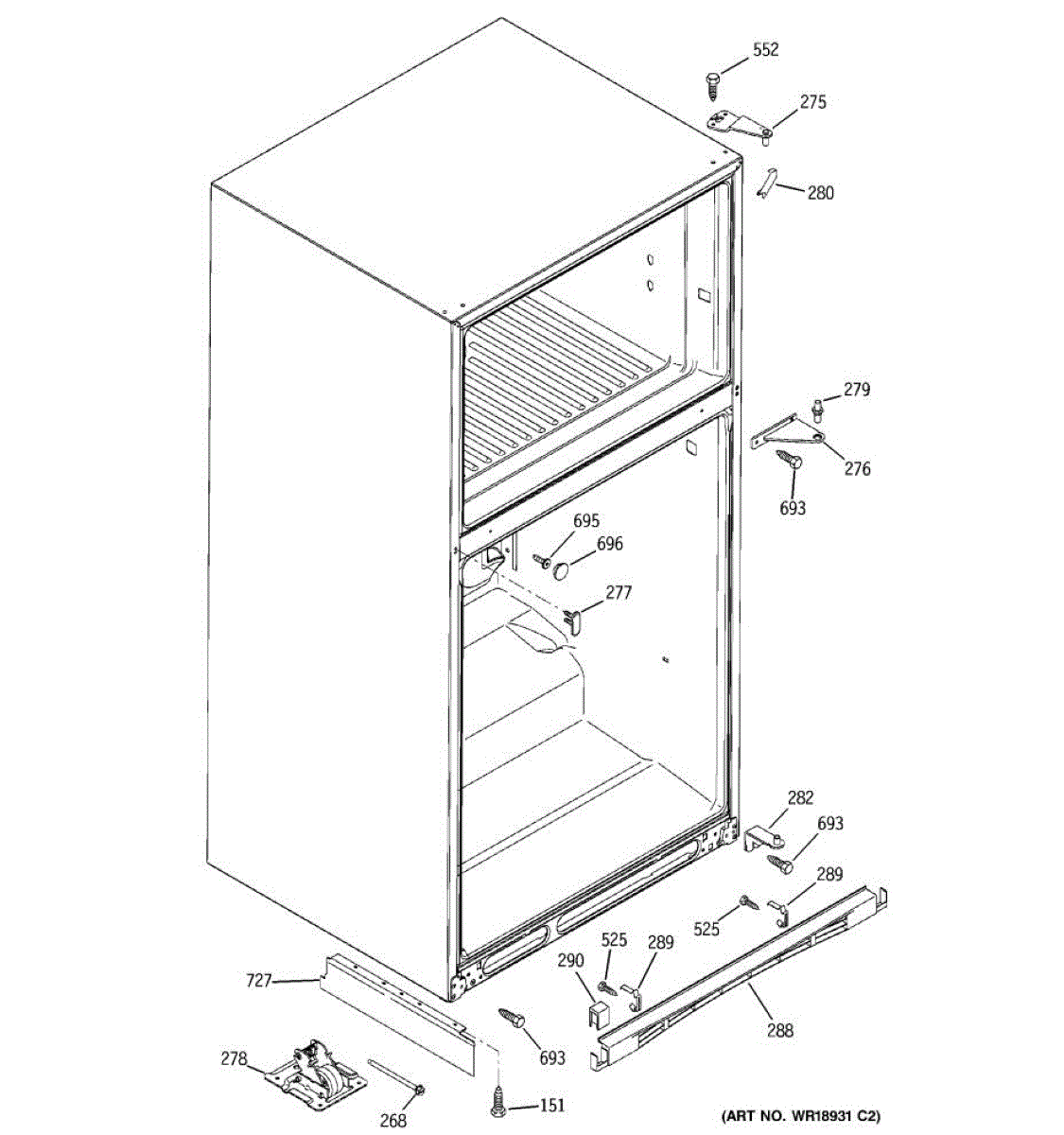 552
275
280
279
276
693
695
696
277
282
693
289
525
525
289
290
288
727
693
278
268
151
(ART NO. WR18931 C2)