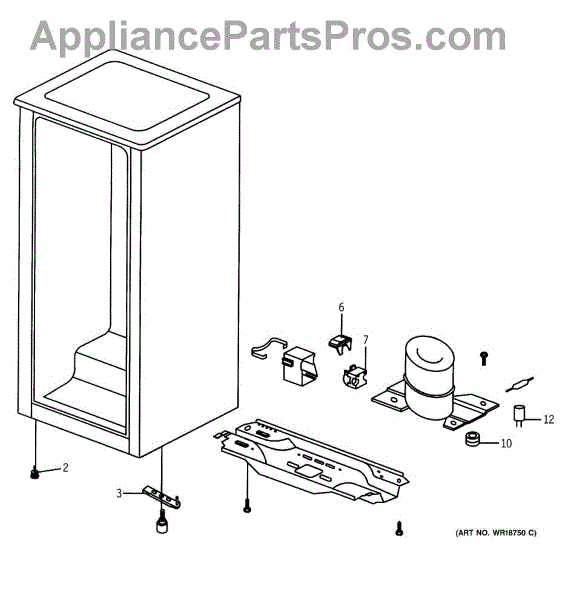 AppliancePartsPros.com

6
7
12
10
2
3
(ART NO. WR18750 C)