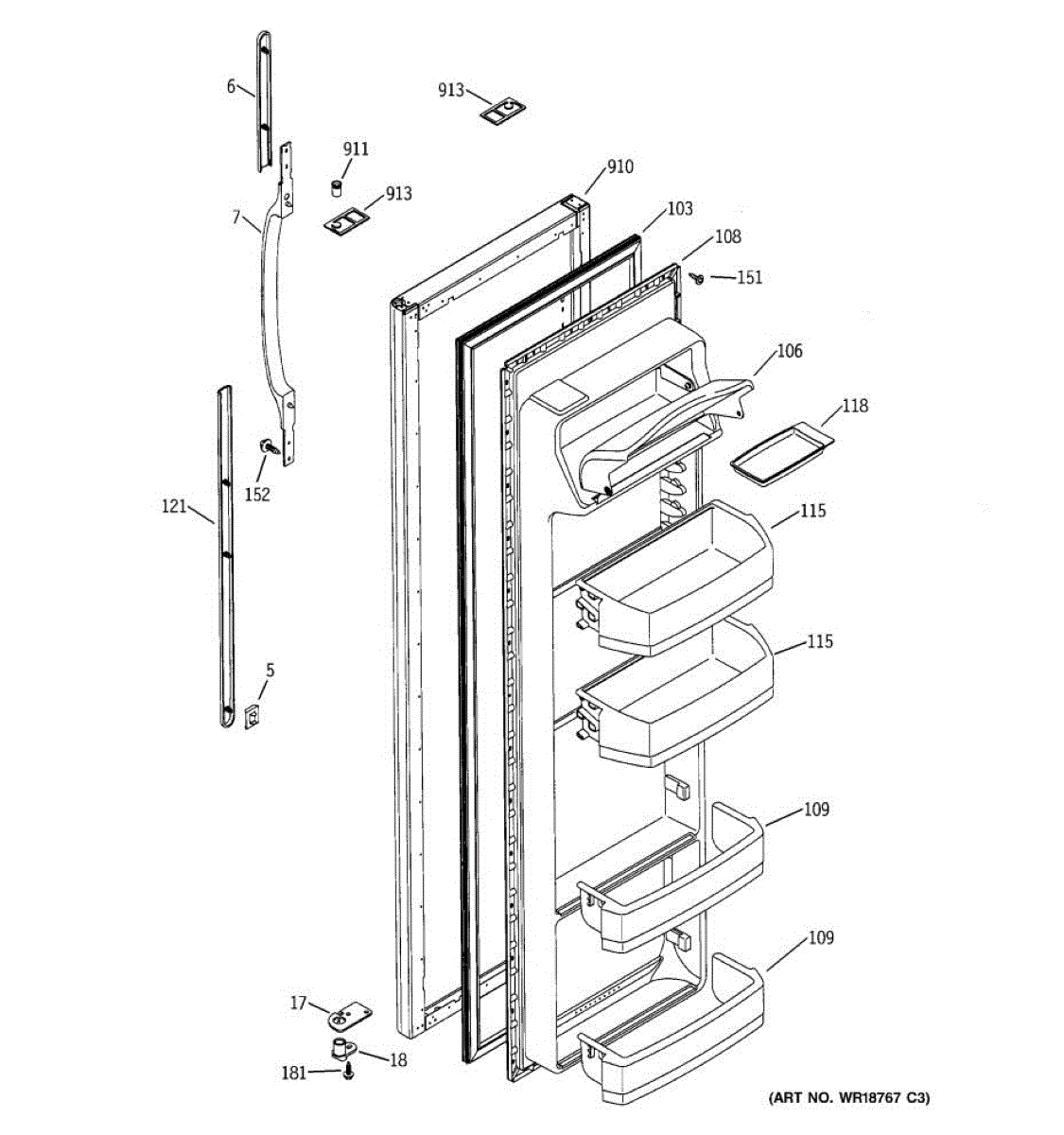 6
913
911
913
910
103
108
151
7
106
118
152
121
115
115
5
109
109
17
18
181
(ART NO. WR18767 C3)