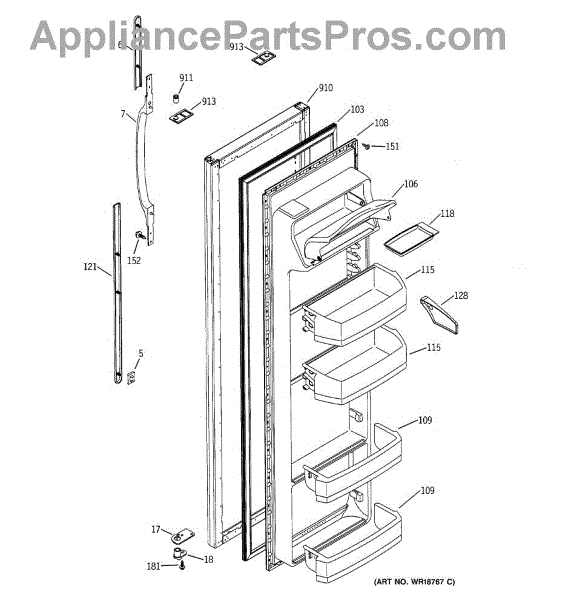 AppliancePartsPros.com

6
913
911
913
910
103
108
151
7
106
118
152
121
115
128
115
5
109
109
17
18
181
(ART NO. WR18767 C)