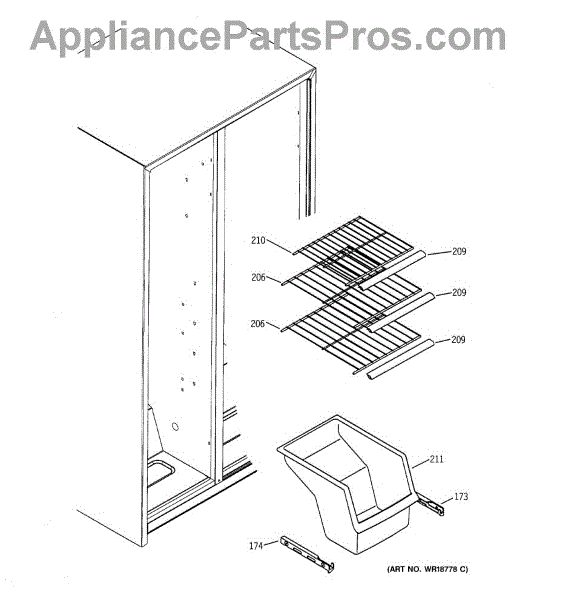 AppliancePartsPros.com

210
209
206
209
206
209
211
173
174
(ART NO. WR18778 C)