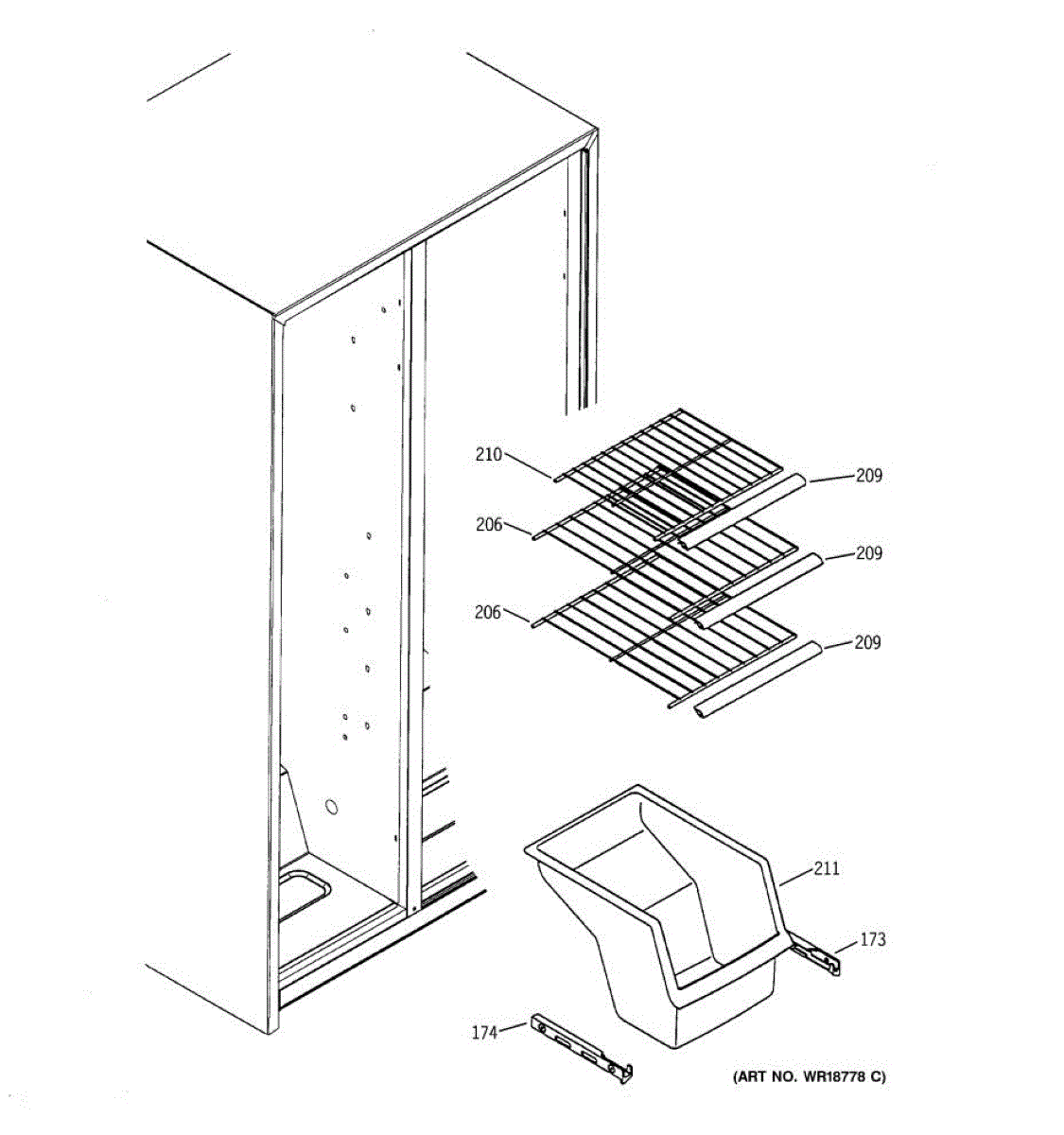 210
209
206
209
206
209
211
173
174
(ART NO. WR18778 C)