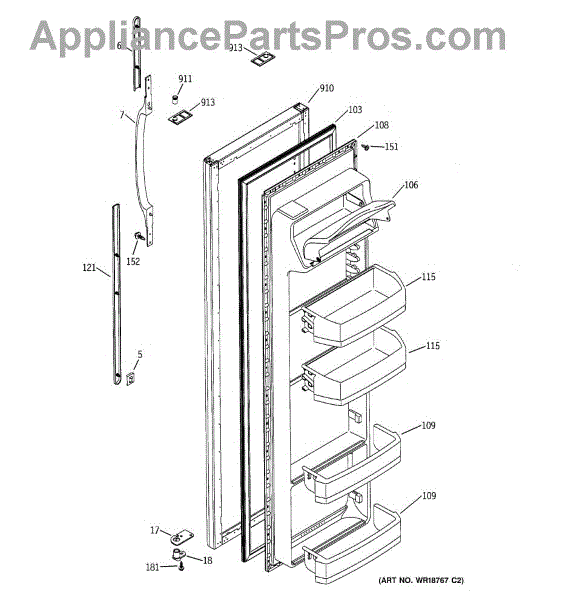 AppliancePartsPros.com

6
913
911
913
910
103
108
151
7
106
152
121
115
115
5
109
109
17
18
181

(ART NO. WR18767 C2)