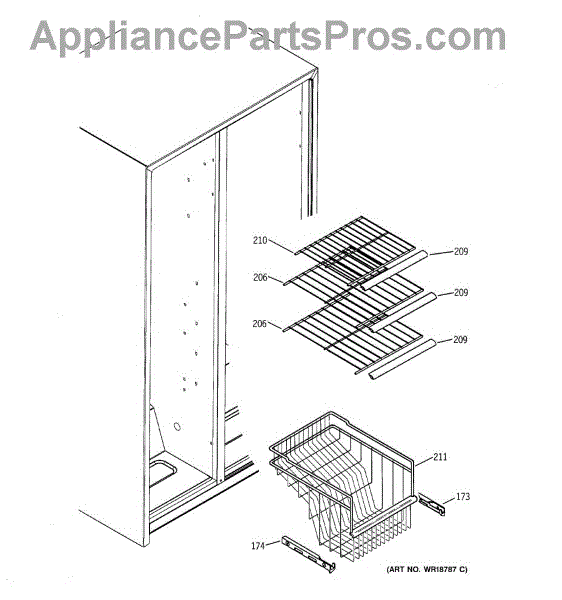 AppliancePartsPros.com

210
209
206
209
206
209
211
173
174
(ART NO. WR18787 C)