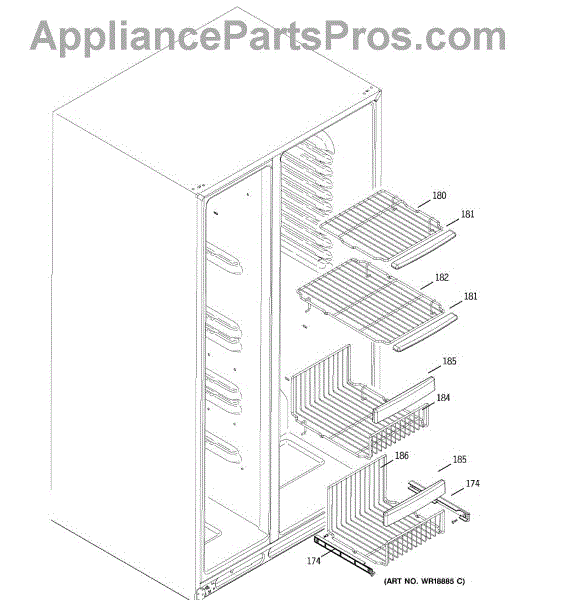 AppliancePartsPros.com

180
181
182
181
185
184
186
185
174
174

(ART NO. WR18885 C)