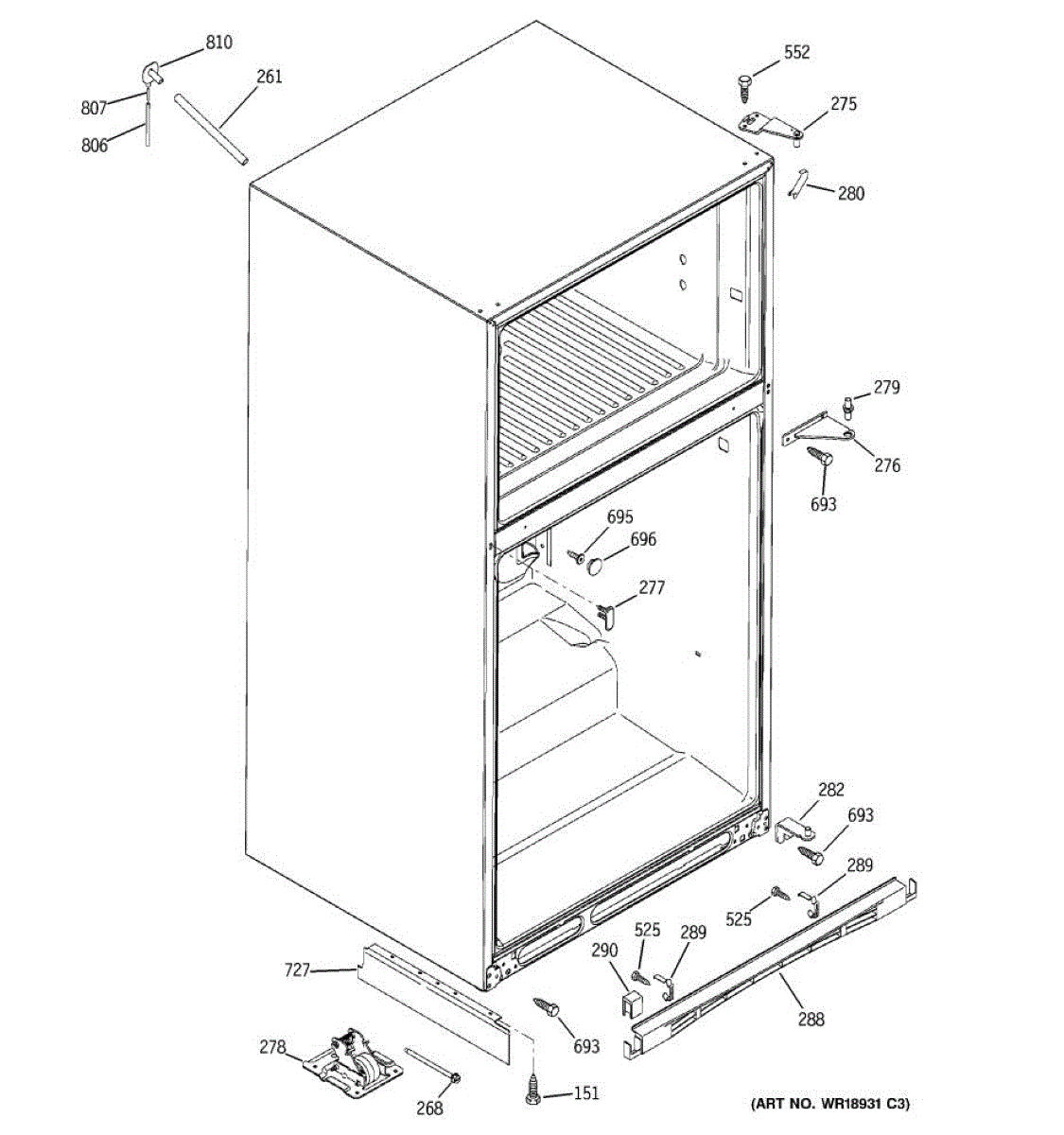 810
807
806
261
552
275
280
279
276
693
695
696
277
282
693
289
525
525
289
290
288
727
693
278
268
151
(ART NO. WR18931 C3)