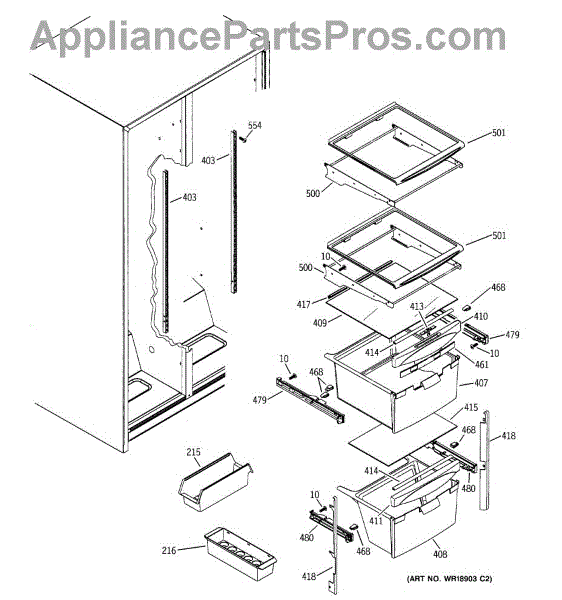 AppliancePartsPros.com

554
403
403
501
500
501
10
500
468
417
413
410
409
479
414
10
461
10
468
407
479
415
468
418
215
414
480
10
411
480
468
408
216
418
(ART NO. WR18903 C2)