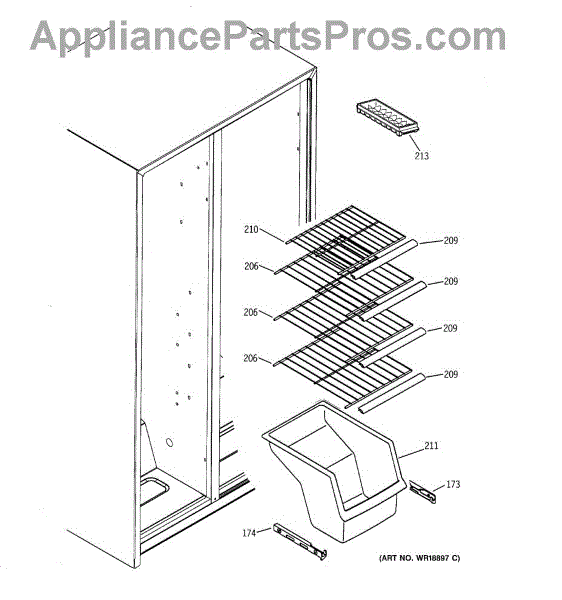 AppliancePartsPros.com

213

210

209

206

209

206

209

206

209

211

173

174

(ART NO. WR18897 C)