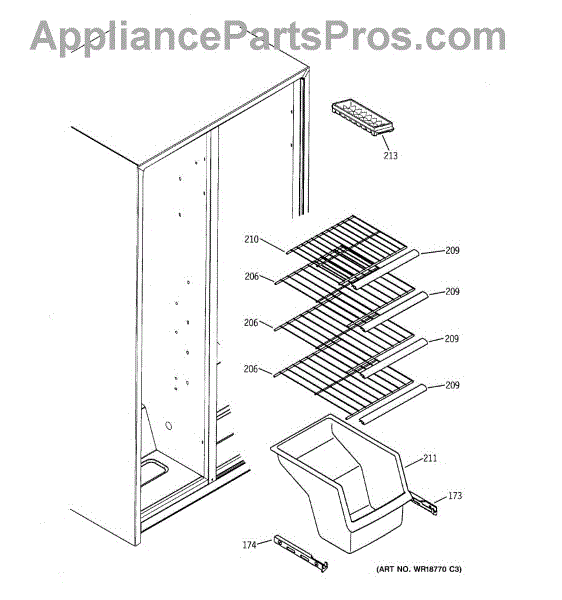 AppliancePartsPros.com

213

210

209

206

209

206

209

206

209

211

173

174

(ART NO. WR18770 C3)