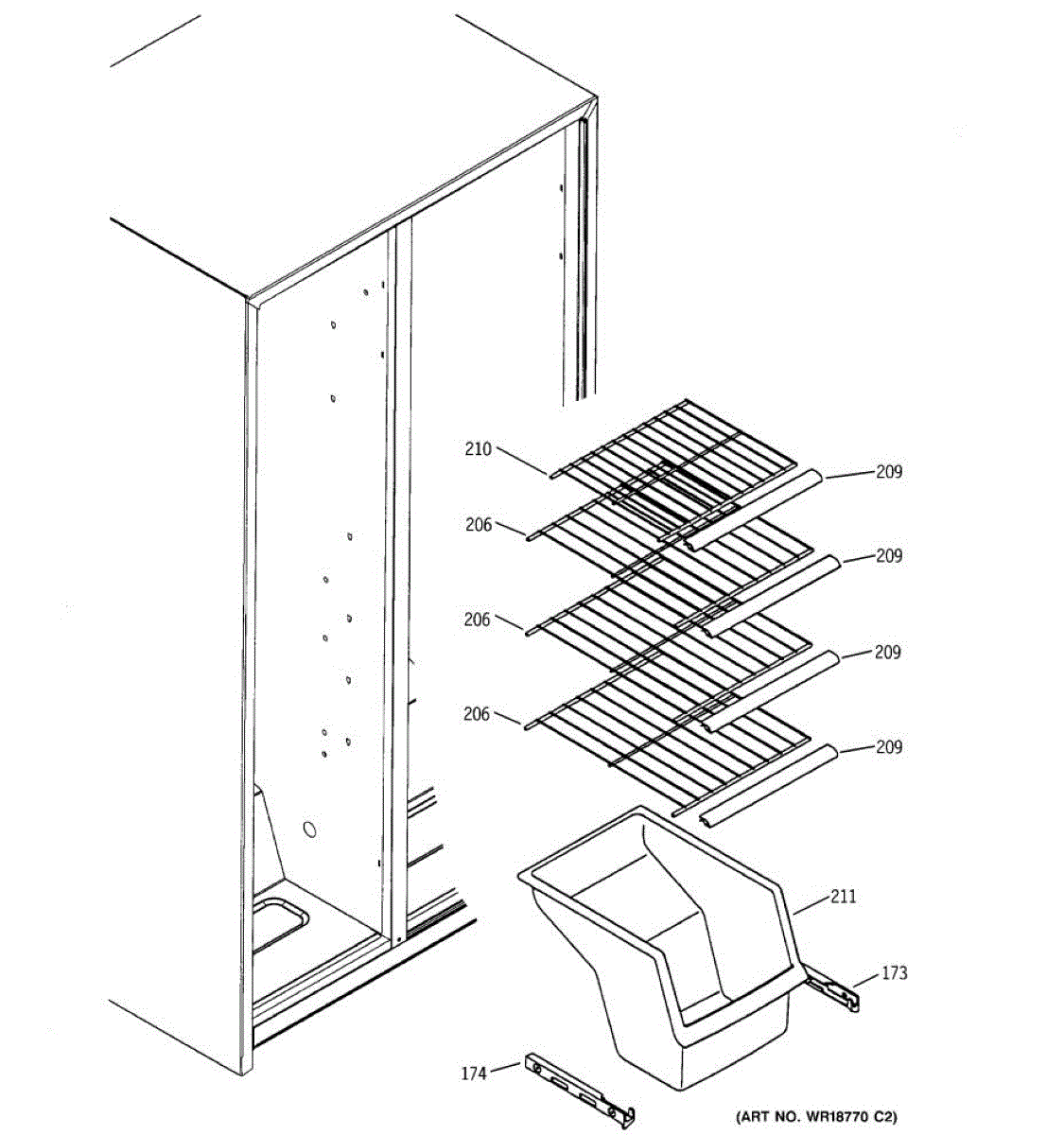 210
209
206
209
206
209
206
209
211
173
174
(ART NO. WR18770 C2)