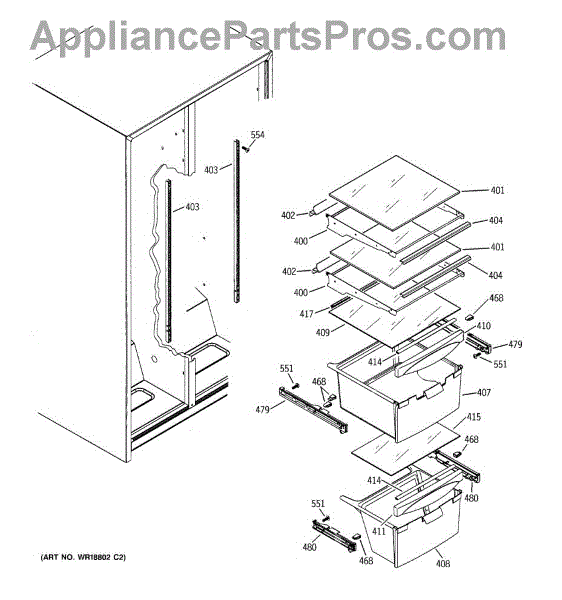 AppliancePartsPros.com

554
403
403
401
402
404
400
401
402
404
400
468
417
410
409
479
414
551
551
468
407
479
415
468
414
480
551
411
480
468
408

(ART NO. WR18802 C2)