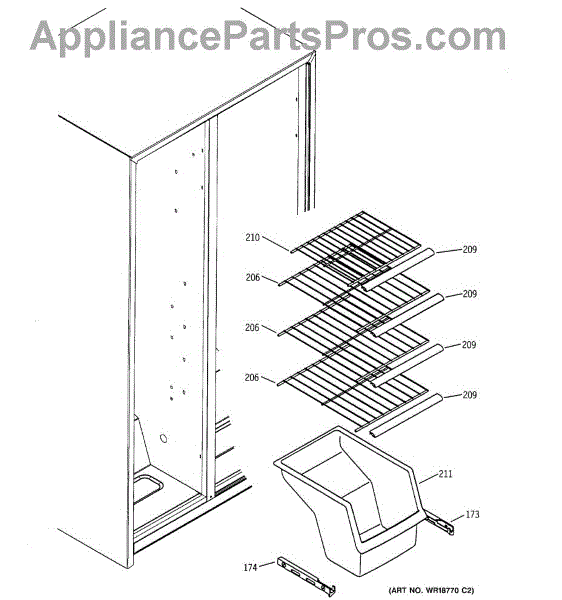 AppliancePartsPros.com

210
209
206
209
206
209
206
209
211
173
174
(ART NO. WR18770 C2)