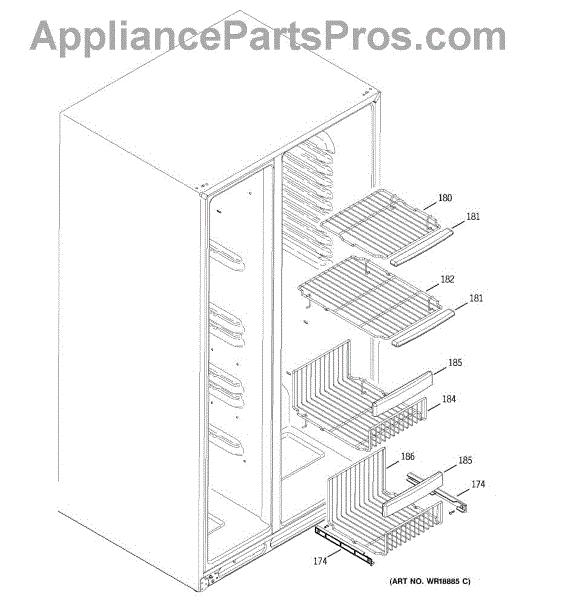 AppliancePartsPros.com

180
181
182
181
185
184
186
185
174
174

(ART NO. WR18885 C)