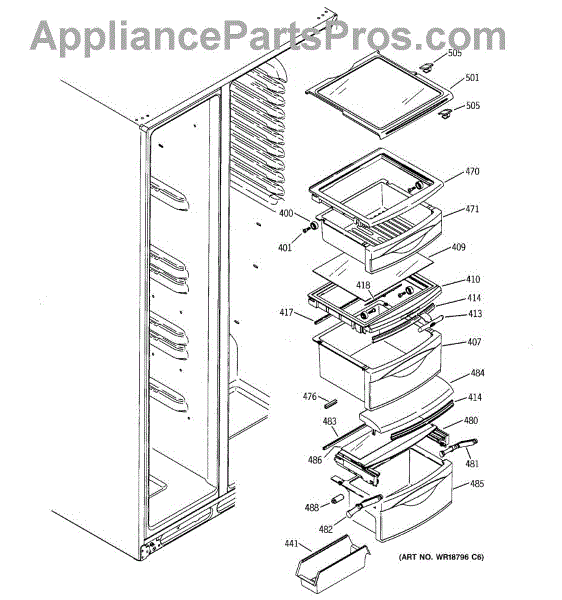 AppliancePartsPros.com

505
501
505
470
471
400
401
409
410
418
414
417
413
407
484
476
414
483
480
486
481
485
488
482
441
(ART NO. WR18796 C6)