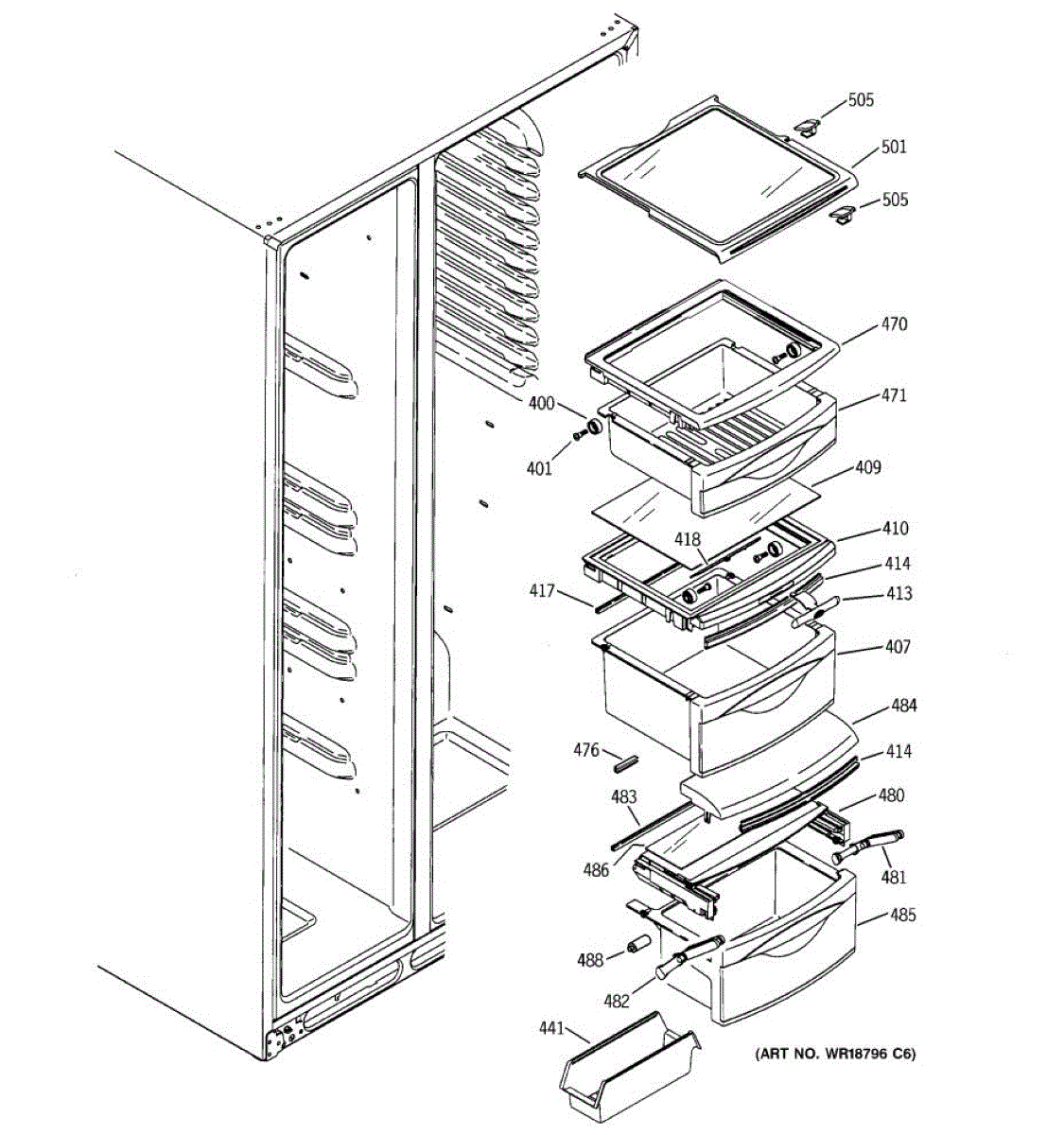 505
501
505
470
471
400
401
409
410
418
414
417
413
407
484
476
414
483
480
486
481
485
488
482
441
(ART NO. WR18796 C6)