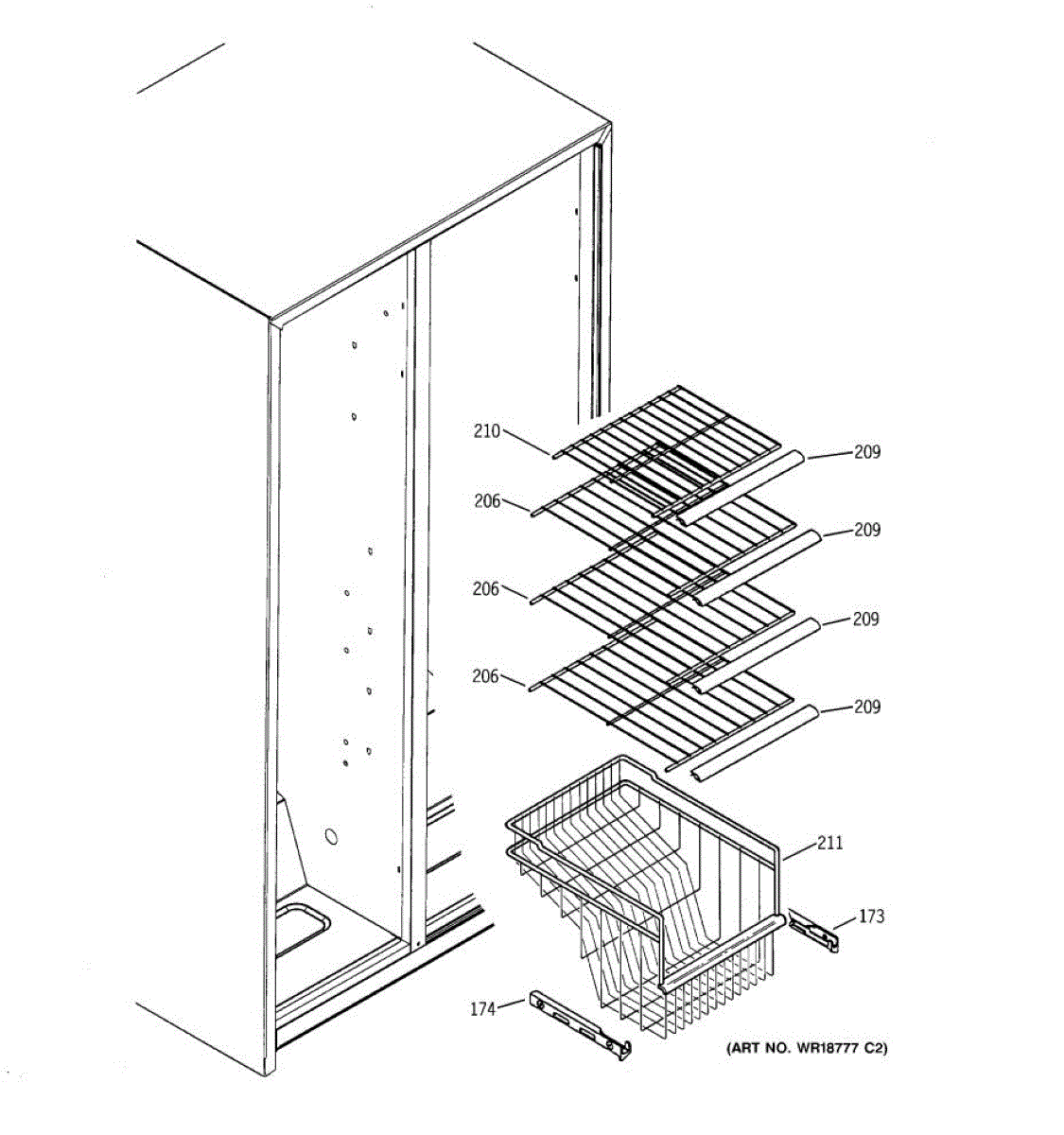 210
209
206
209
206
209
206
209
211
173
174
(ART NO. WR18777 C2)