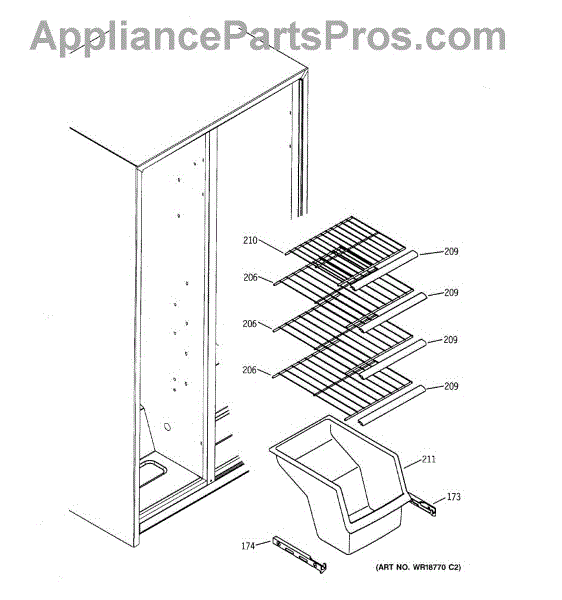 AppliancePartsPros.com

210
209
206
209
206
209
206
209
211
173
174
(ART NO. WR18770 C2)