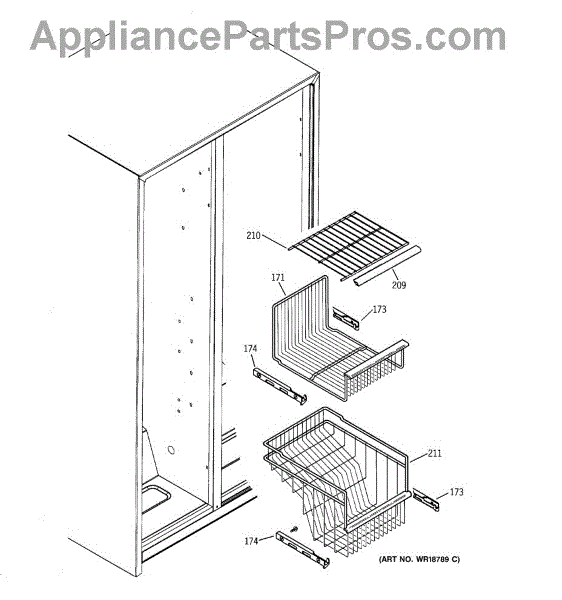 AppliancePartsPros.com

210
209
171
173
174
211
173
174
(ART NO. WR18789 C)