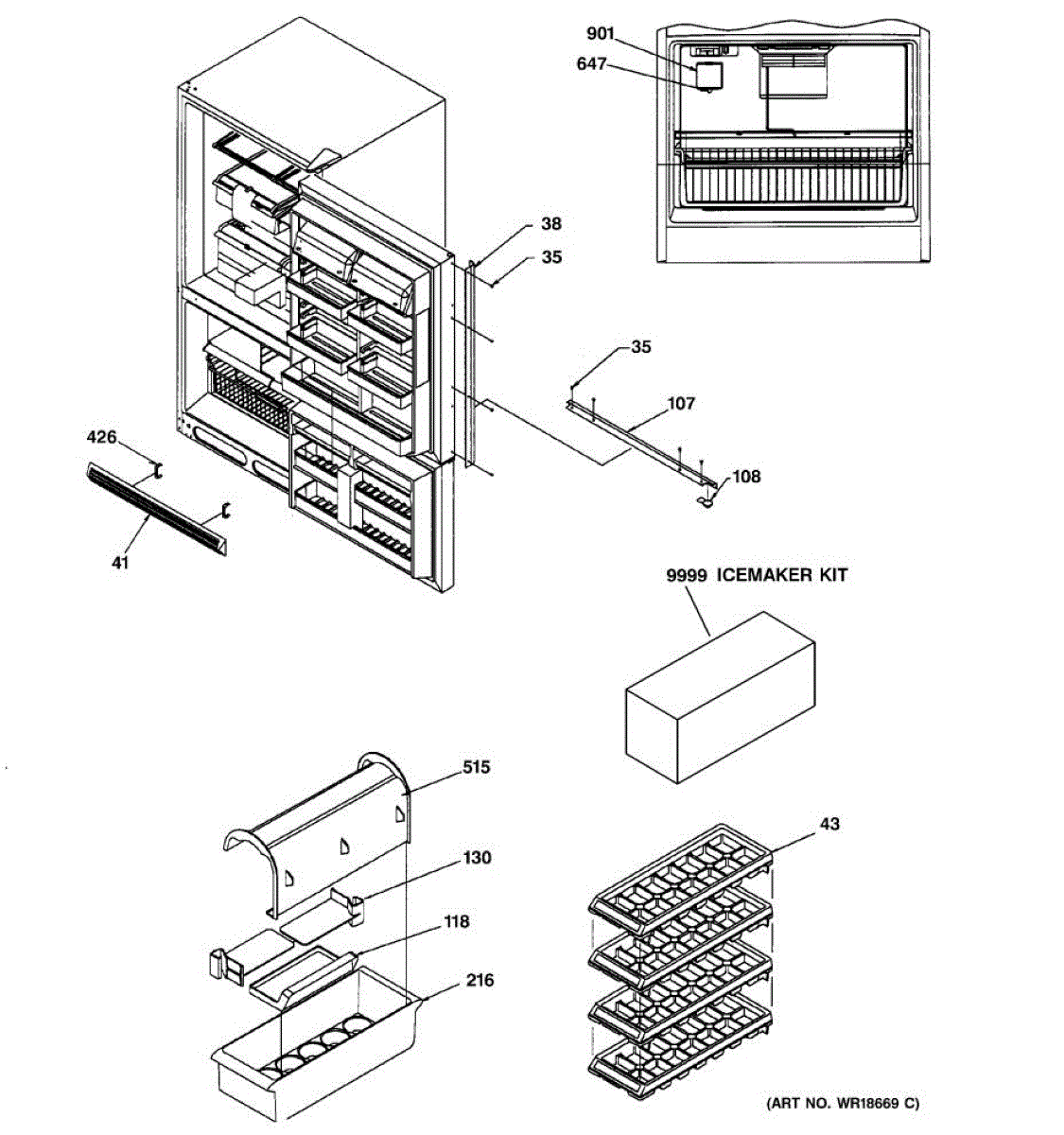 901
647
38
35
35
107
108
426
41
9999 ICEMAKER KIT
515
130
118
216
43
(ART NO. WR18669 C)