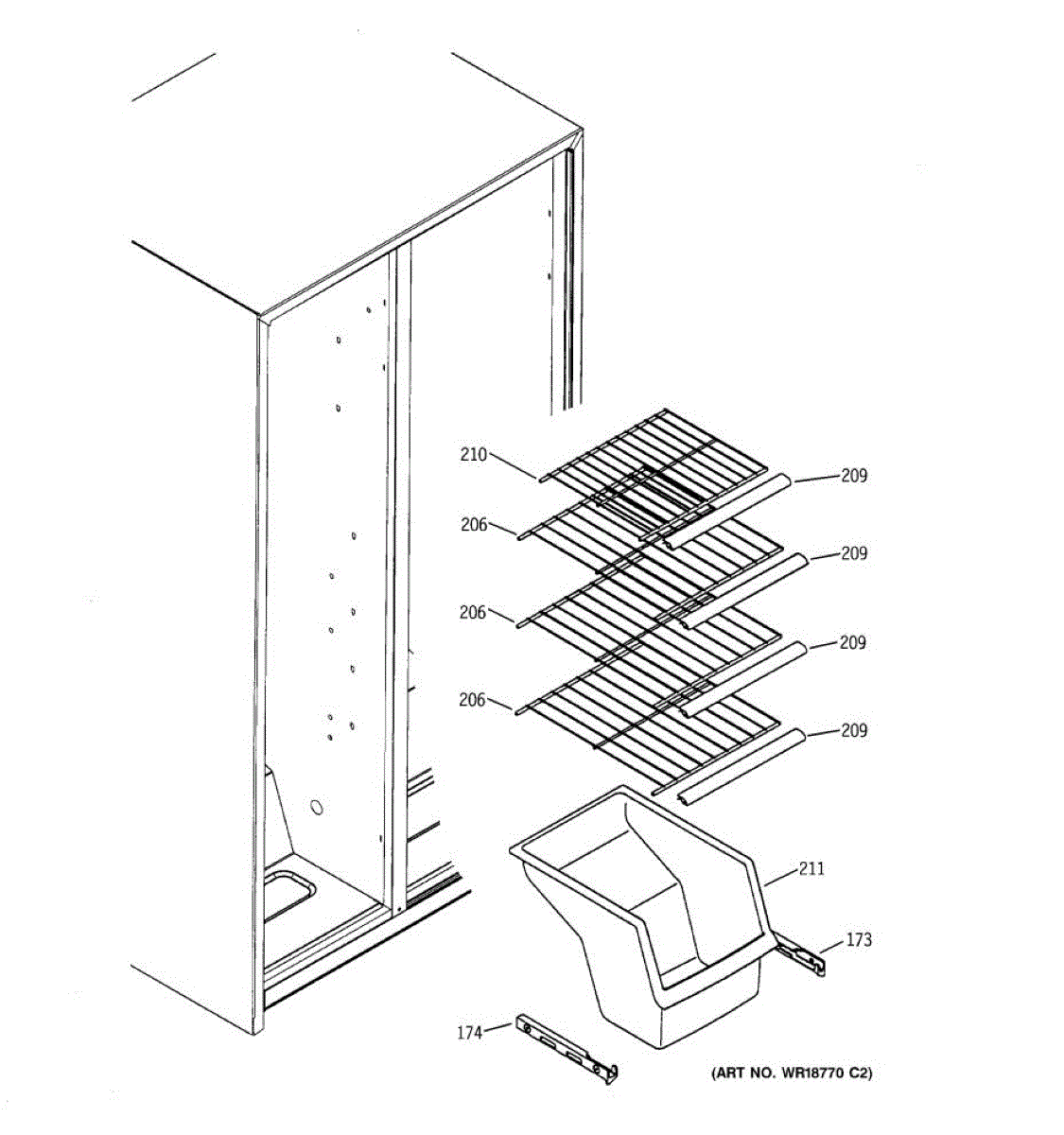 210
209
206
209
206
209
206
209
211
173
174
(ART NO. WR18770 C2)