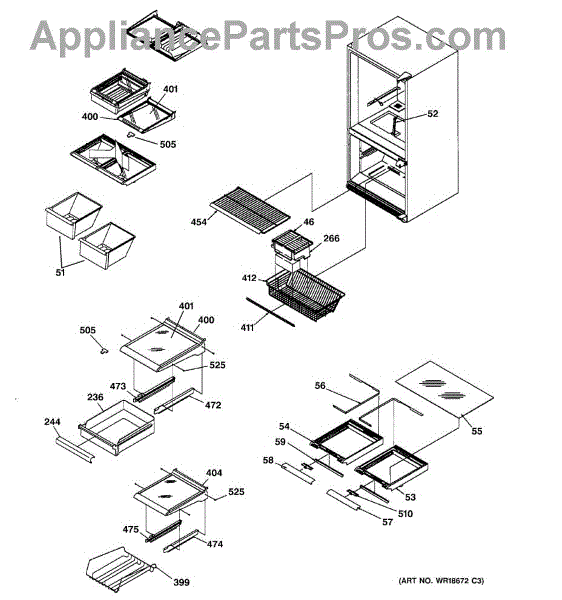 AppliancePartsPros.com

401
400
505
52
454
46
266
51
412
411
401
400
505
525
473
472
236
244
56
55
54
59
58
53
510
57
404
525
475
474
399

(ART NO. WR18672 C3)