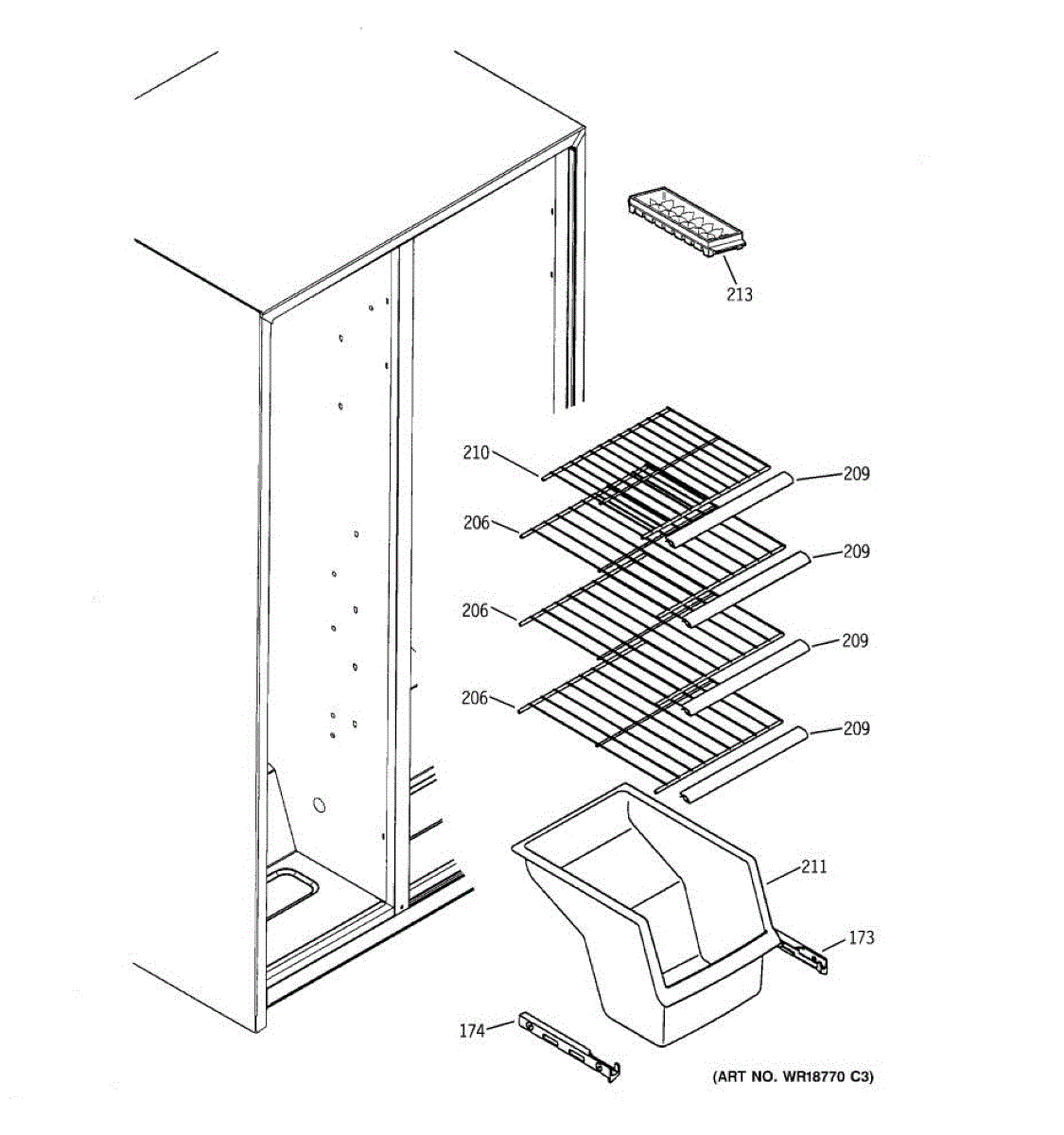 213

210

209

206

209

206

209

206

209

211

173

174

(ART NO. WR18770 C3)