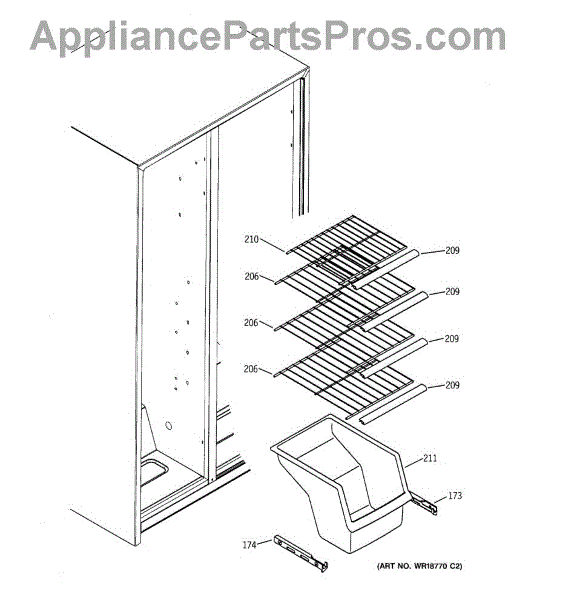 AppliancePartsPros.com

210
209
206
209
206
209
206
209
211
173
174
(ART NO. WR18770 C2)