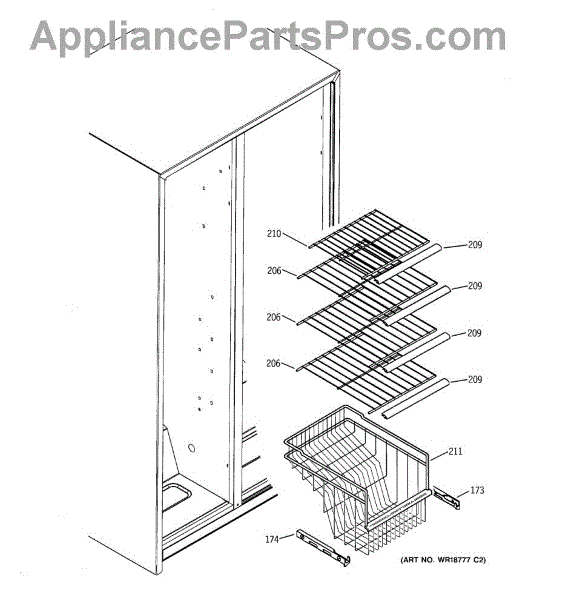 AppliancePartsPros.com

210
209
206
209
206
209
206
209
211
173
174
(ART NO. WR18777 C2)