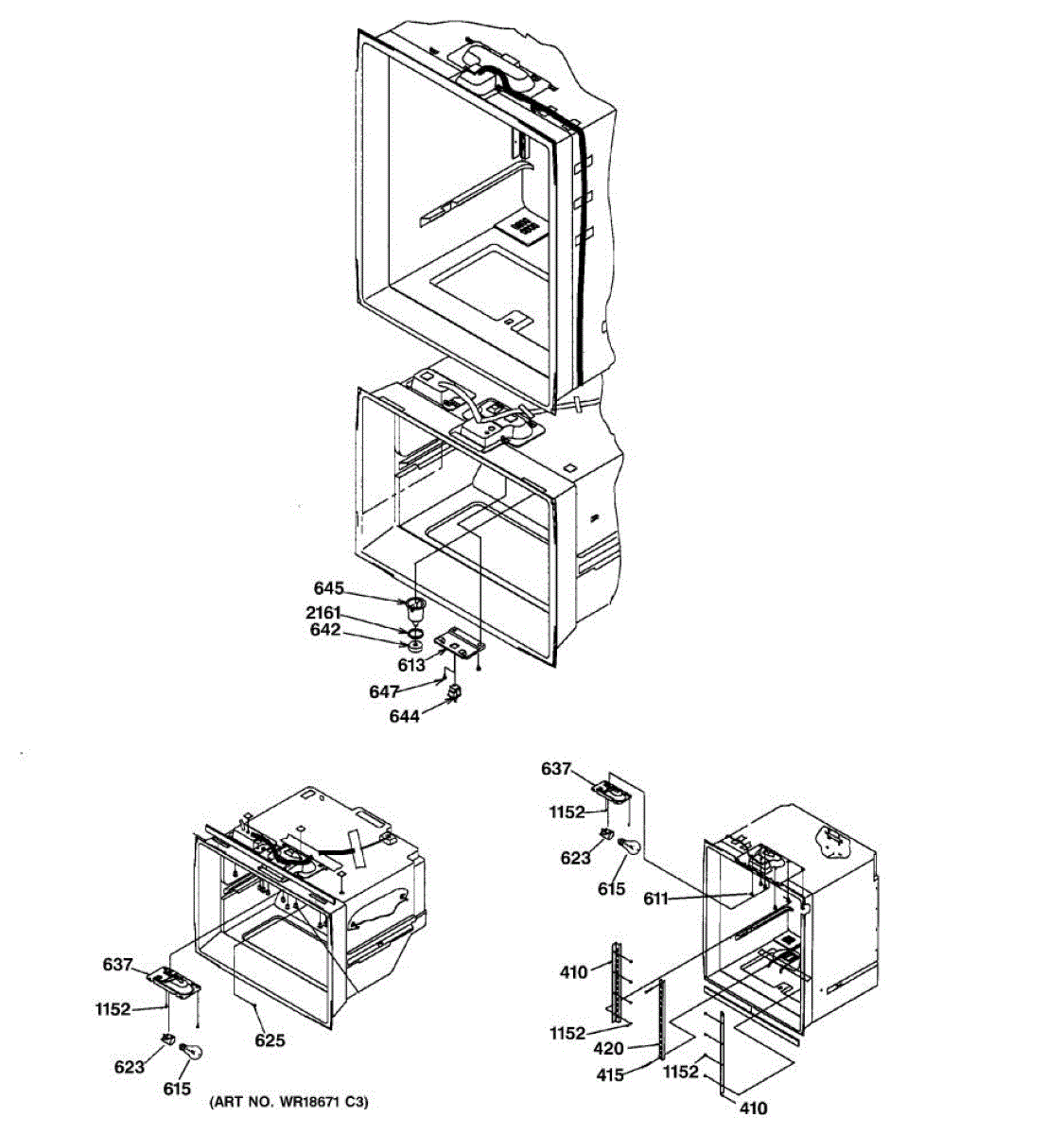 645
2161
642
613
647
644

637
1152
623
615
625
(ART NO. WR18671 C3)

637
1152
623
615
611
410
1152
420
415
1152
410