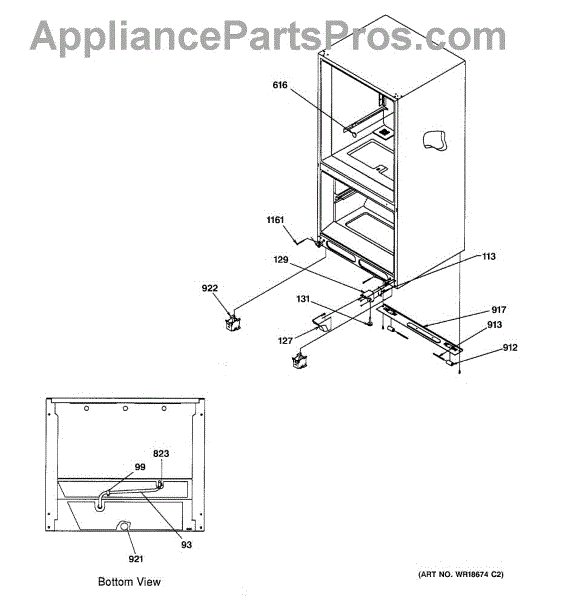 AppliancePartsPros.com

616

1161

129

113

922

131

917

913

127

912

823

99

93

921

Bottom View

(ART NO. WR18674 C2)