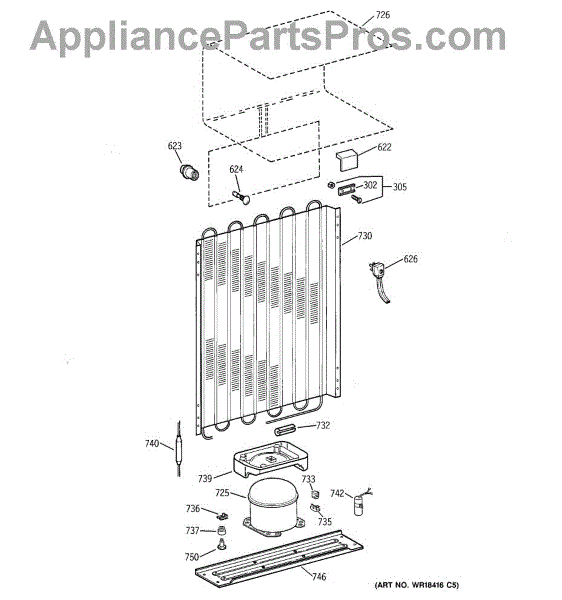 AppliancePartsPros.com

726

623

622

624

302

305

730

626

732

740

739

733

725

742

736

735

737

750

746

(ART NO. WR18416 C5)