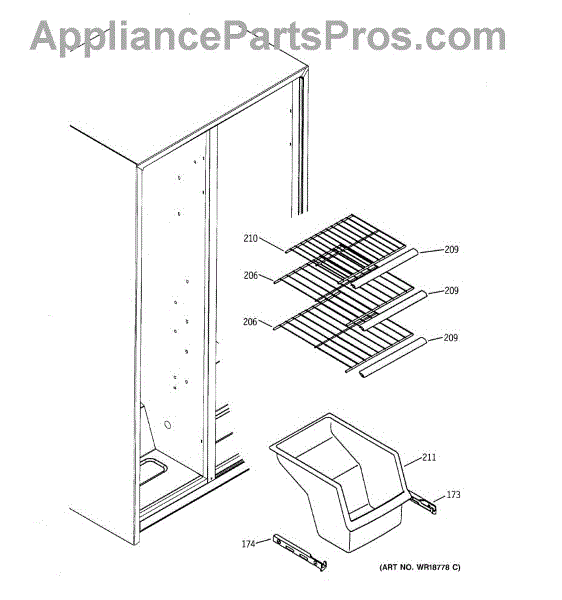 AppliancePartsPros.com

210
209
206
209
206
209
211
173
174

(ART NO. WR18778 C)