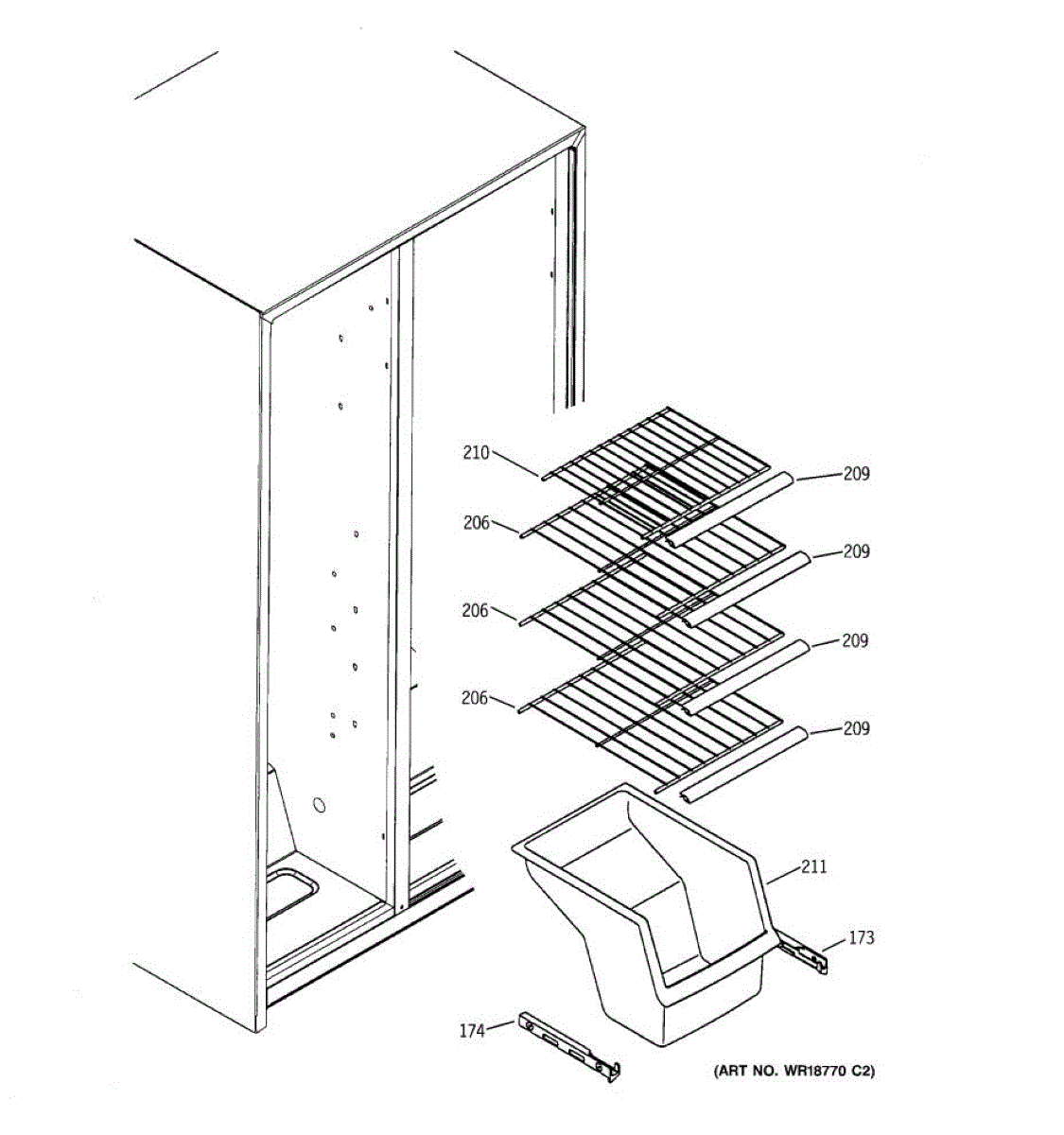 210
209
206
209
206
209
206
209
211
173
174
(ART NO. WR18770 C2)