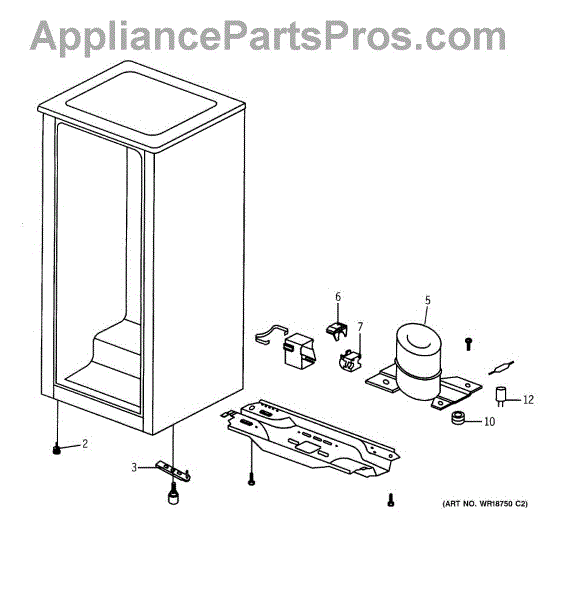 AppliancePartsPros.com

6
5
7
12
10
2
3

(ART NO. WR18750 C2)