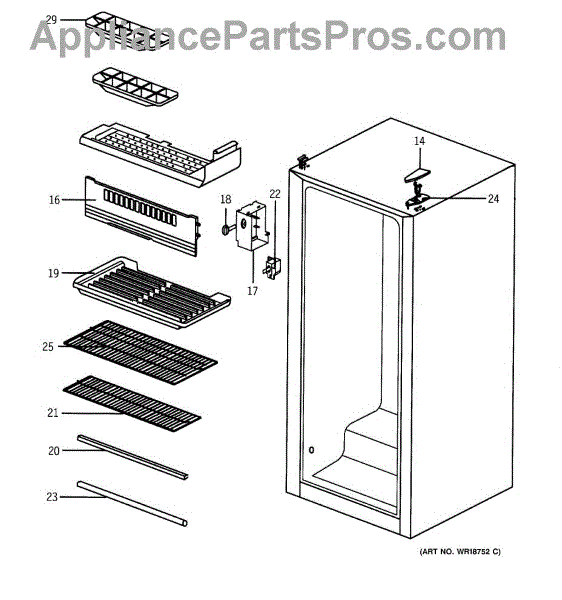 AppliancePartsPros.com

29

14

16

18

22

24

19

17

25

21

20

23

(ART NO. WR18752 C)