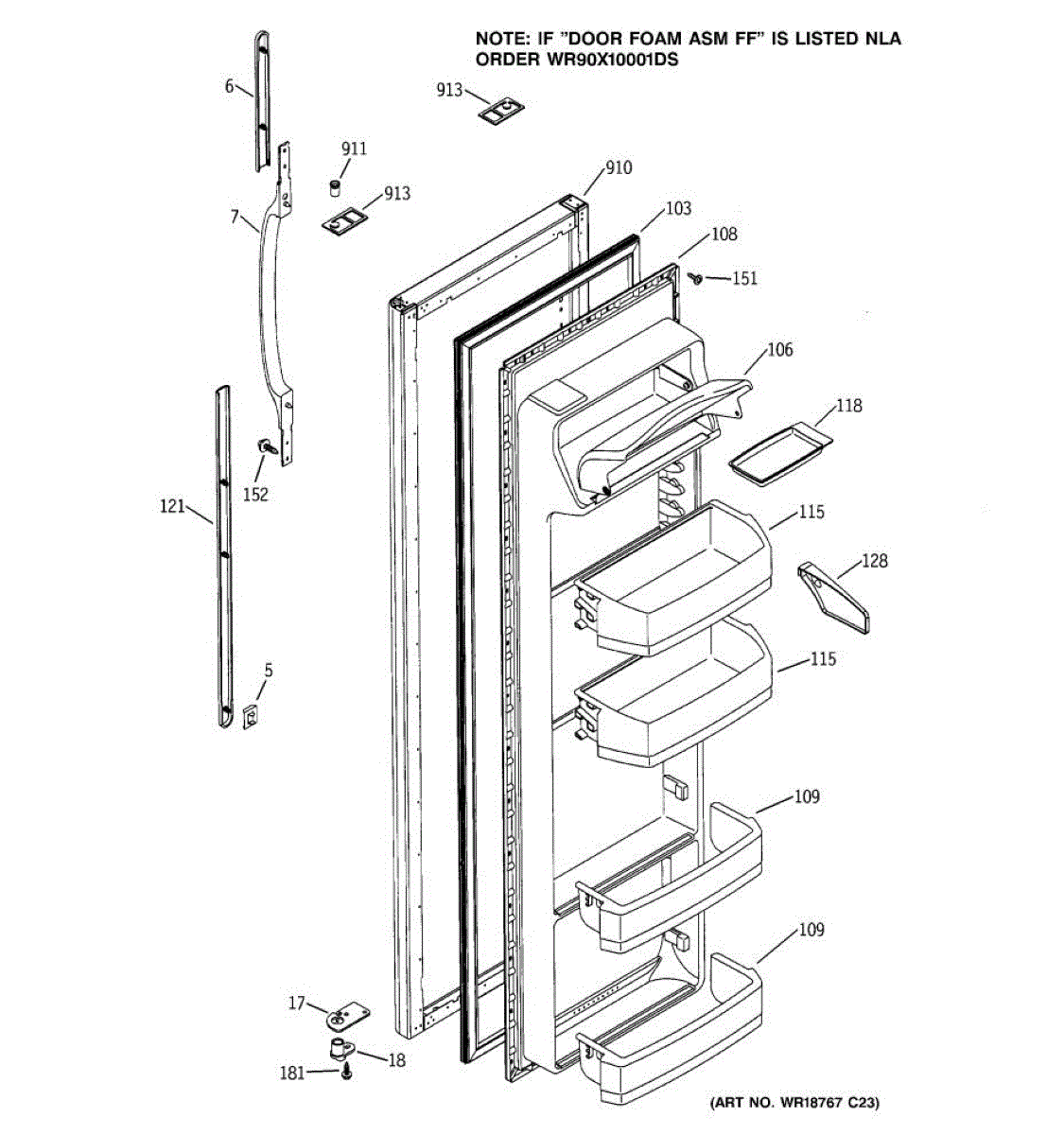 NOTE: IF "DOOR FOAM ASM FF" IS LISTED NLA ORDER WR90X10001DS

6
913
911
913
910
7
103
108
151
106
118
152
121
115
128
115
5
109
109
17
18
181

(ART NO. WR18767 C23)