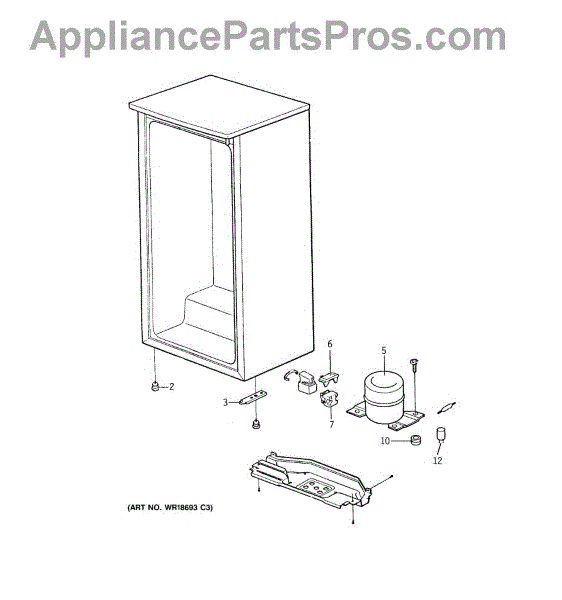 AppliancePartsPros.com

6
5
2
3
7
10
12

(ART NO. WR18693 C3)