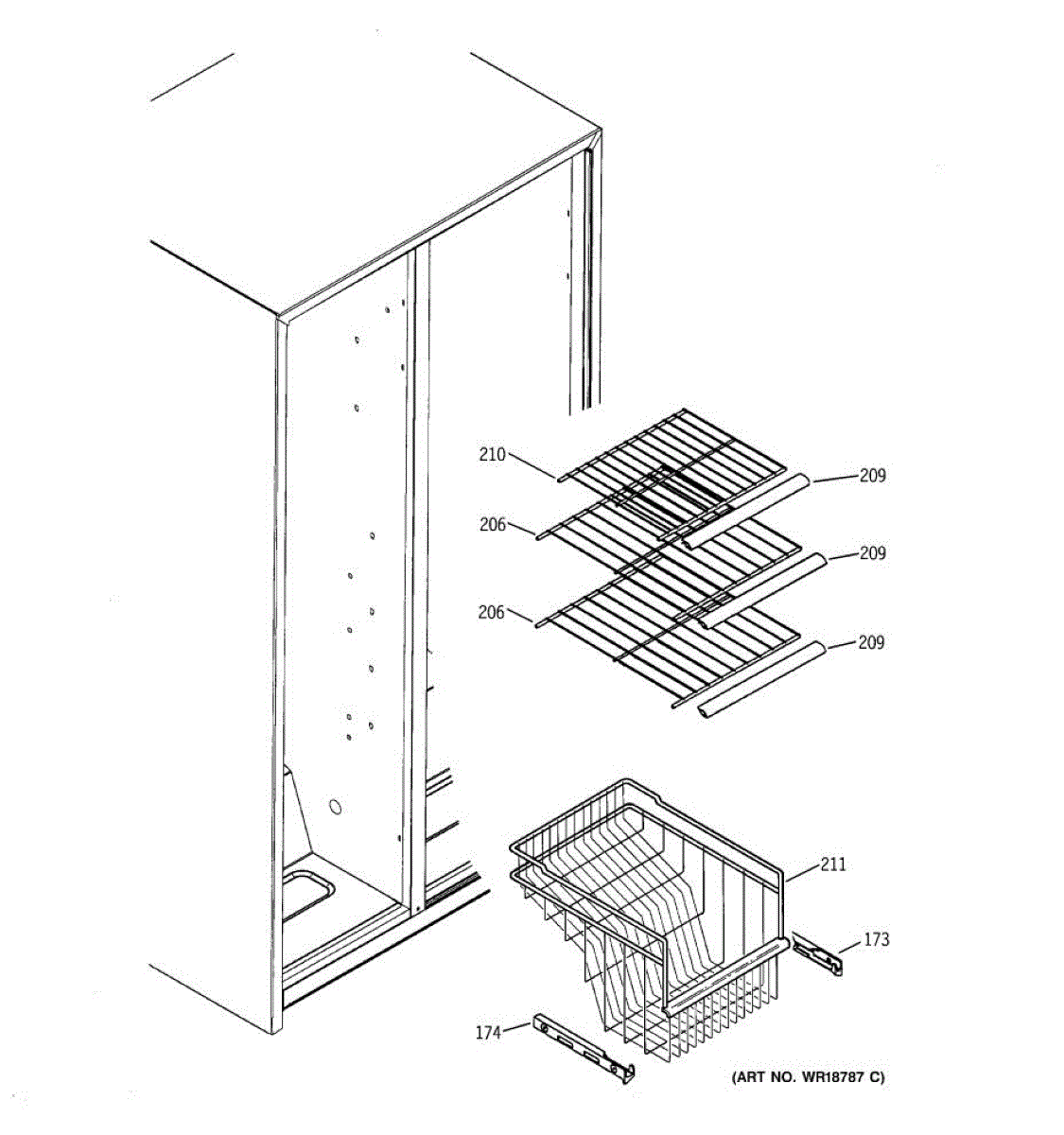 210
209
206
209
206
209
211
173
174
(ART NO. WR18787 C)