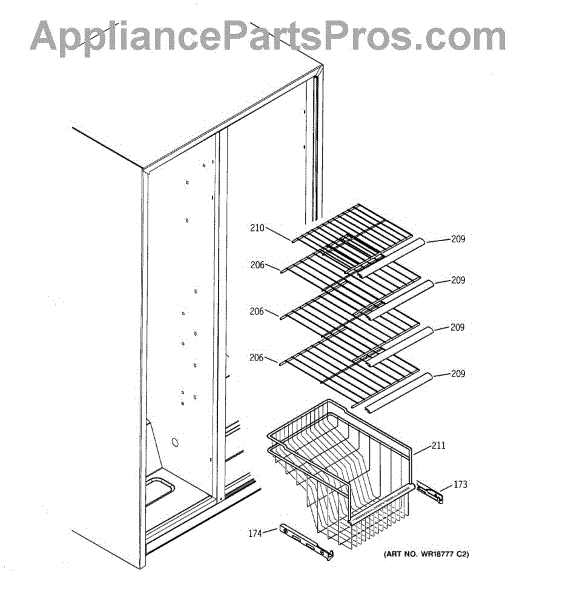 AppliancePartsPros.com

210
209
206
209
206
209
206
209
211
173
174
(ART NO. WR18777 C2)